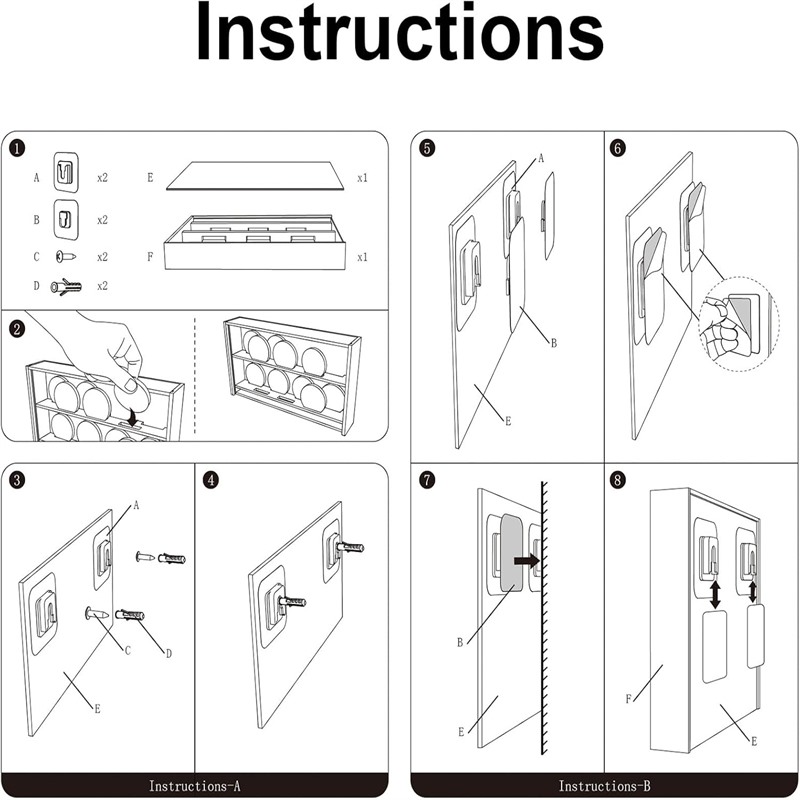 Instructions

1
A x2
B x2
C x2
D x2
E x1
F x1

2

3
A
C
D
E

4

Instructions-A

5
A
B
E

6

7
B
E

8
F
E

Instructions-B