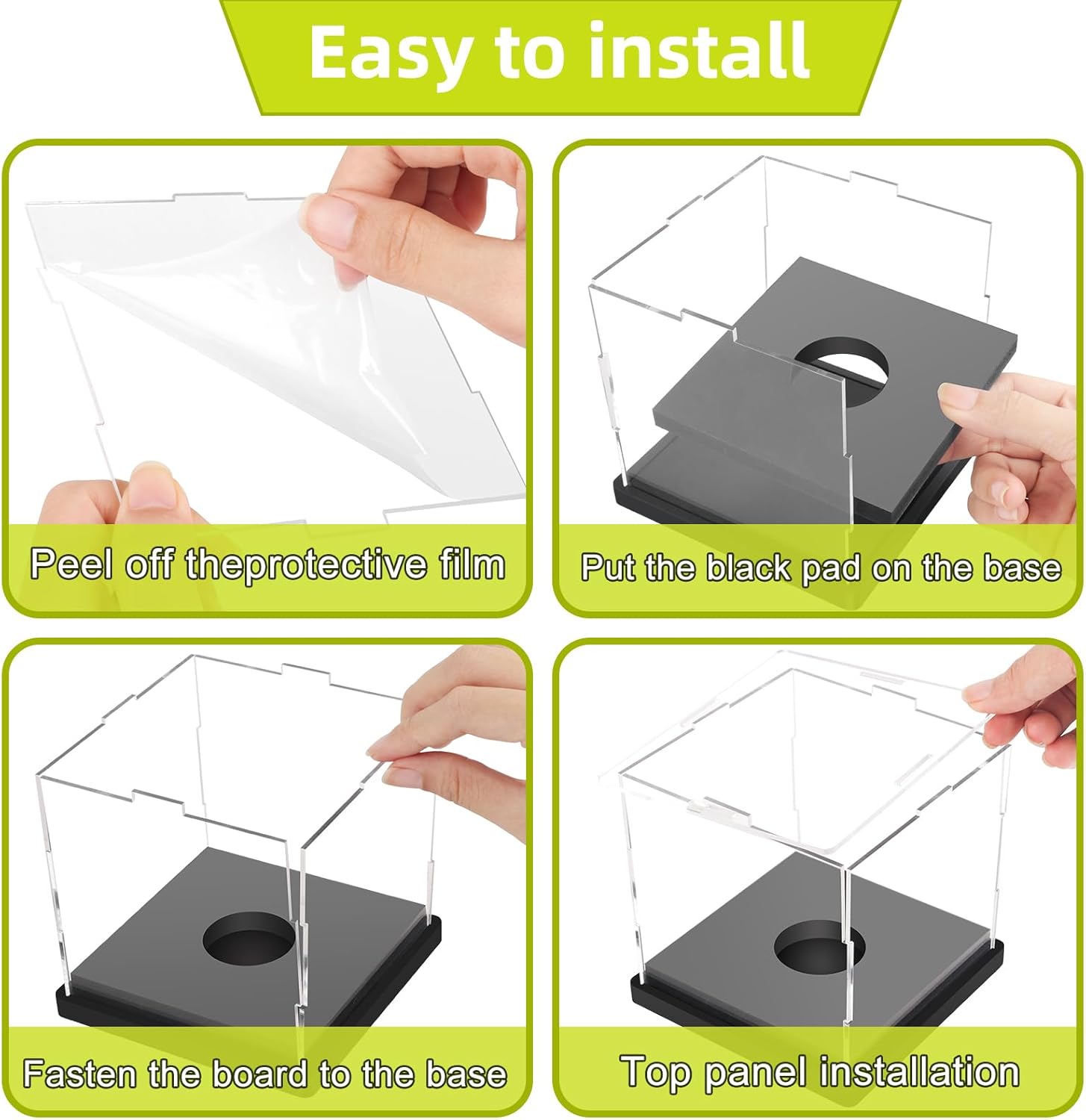 Easy to install

Peel off theprotective film

Put the black pad on the base

Fasten the board to the base

Top panel installation