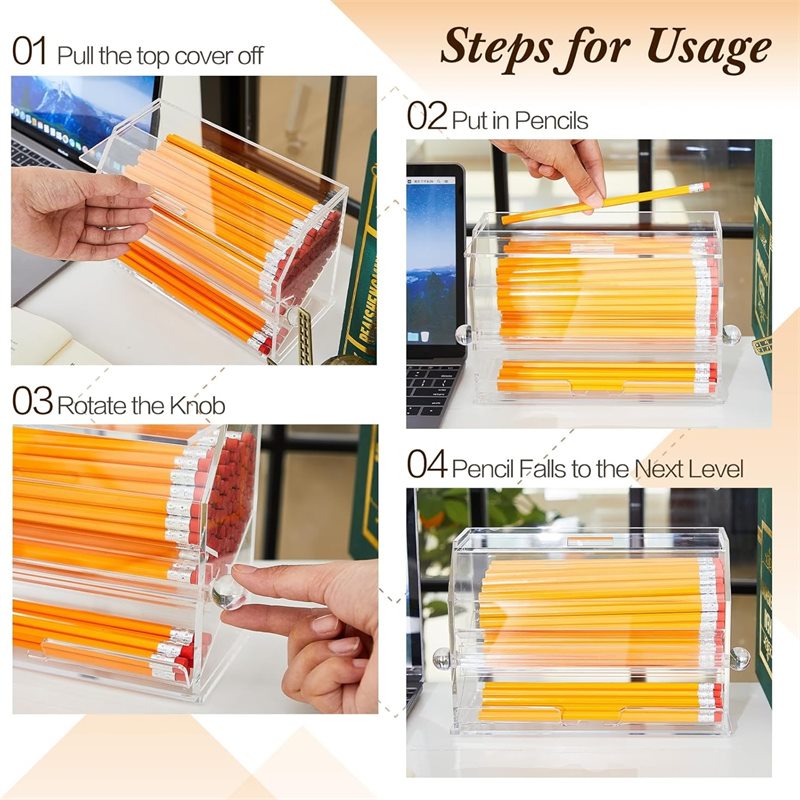 Steps for Usage

01 Pull the top cover off

02 Put in Pencils

03 Rotate the Knob

04 Pencil Falls to the Next Level