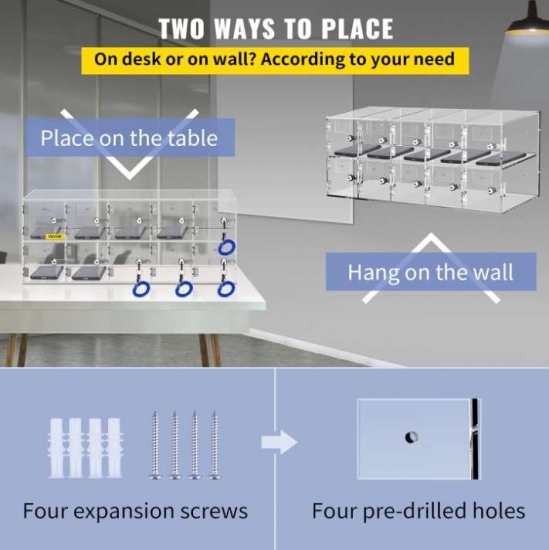 TWO WAYS TO PLACE
On desk or on wall? According to your need

Place on the table

VEVOR

Hang on the wall

Four expansion screws

Four pre-drilled holes